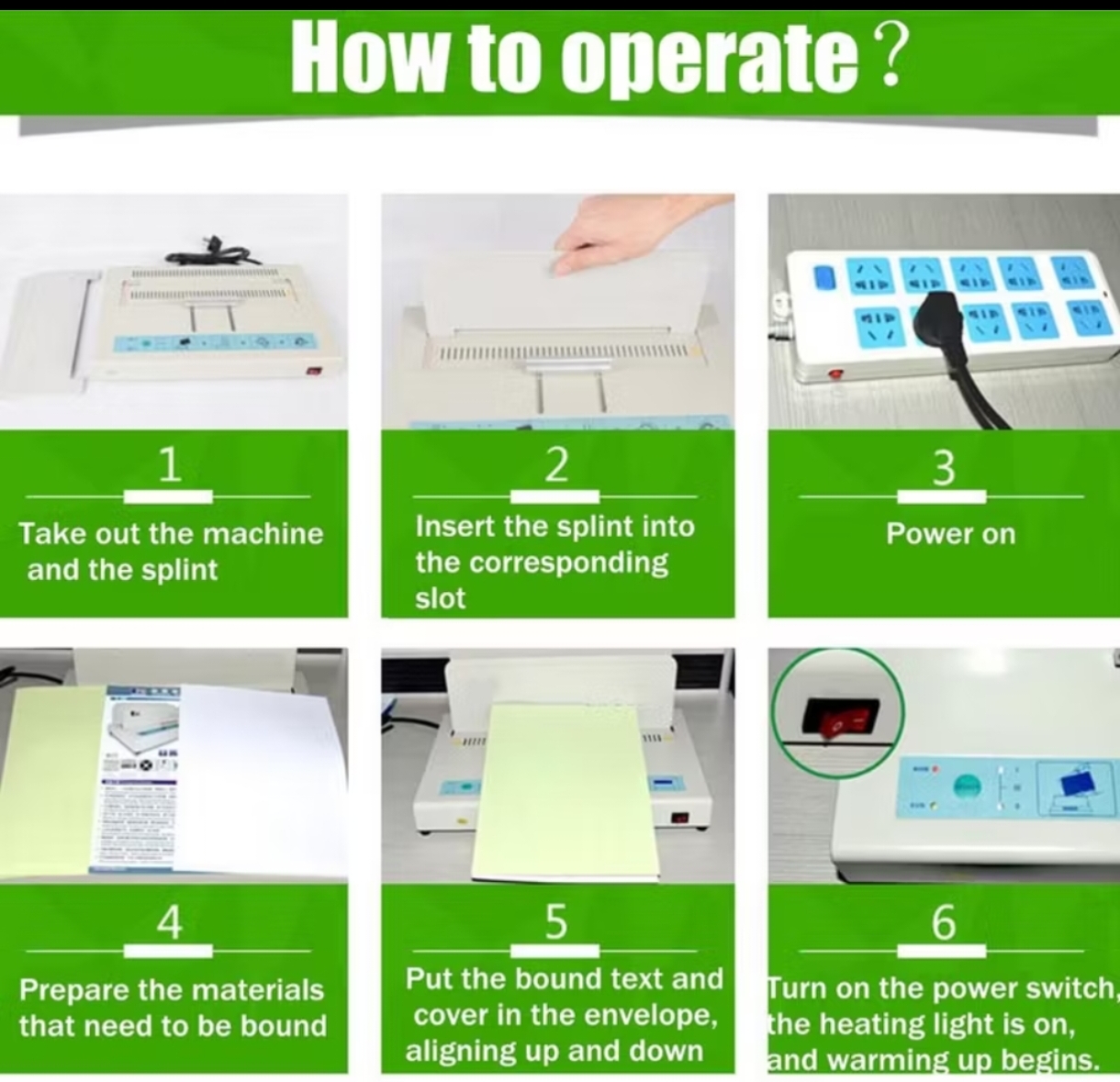 How to operate ?

1

Take out the machine and the splint

2

Insert the splint into the corresponding slot

3

Power on

4

Prepare the materials that need to be bound

5

Put the bound text and cover in the envelope, aligning up and down

6

Turn on the power switch, the heating light is on, and warming up begins.